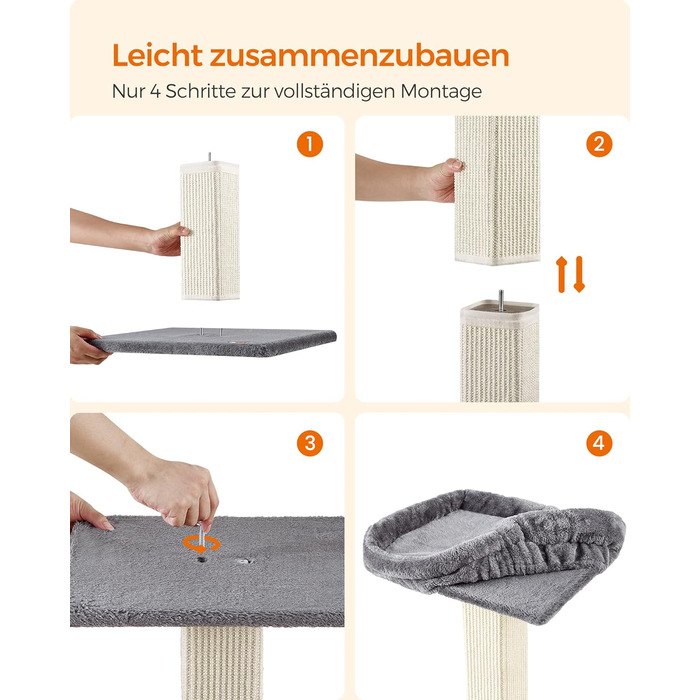 Leicht zusammenzubauen
Nur 4 Schritte zur vollständigen Montage

1

2

3

4