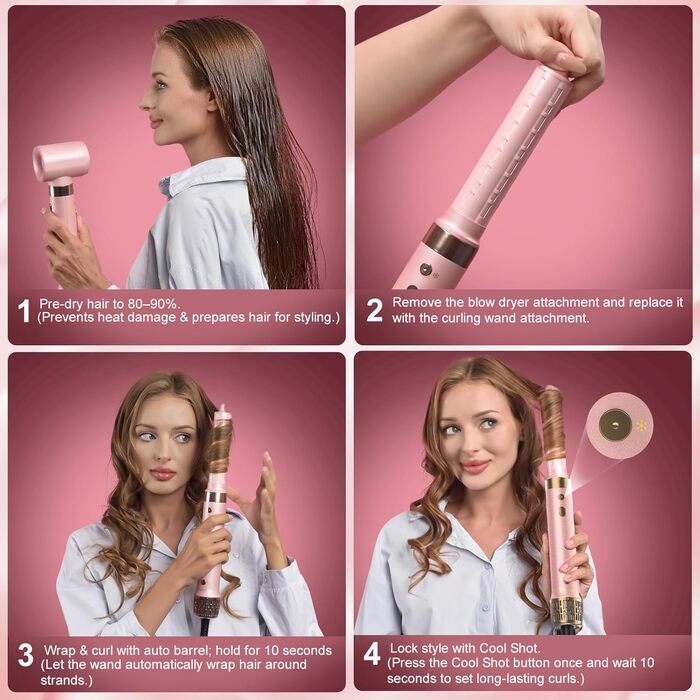 1 Pre-dry hair to 80–90%.
(Prevents heat damage & prepares hair for styling.)

2 Remove the blow dryer attachment and replace it with the curling wand attachment.

3 Wrap & curl with auto barrel; hold for 10 seconds
(Let the wand automatically wrap hair around strands.)

4 Lock style with Cool Shot.
(Press the Cool Shot button once and wait 10 seconds to set long-lasting curls.)