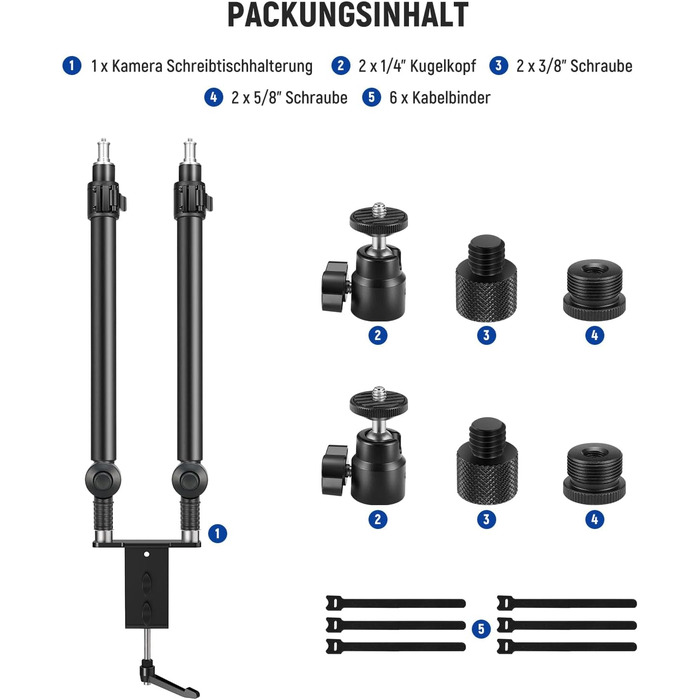 PACKUNGSINHALT

1 1 x Kamera Schreibtischhalterung 2 2 x 1/4" Kugelkopf 3 2 x 3/8" Schraube 4 2 x 5/8" Schraube 5 6 x Kabelbinder

2 3 4

2 3 4

1

5