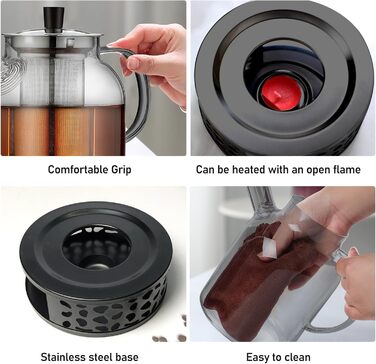 Comfortable Grip

Can be heated with an open flame

Stainless steel base

Easy to clean