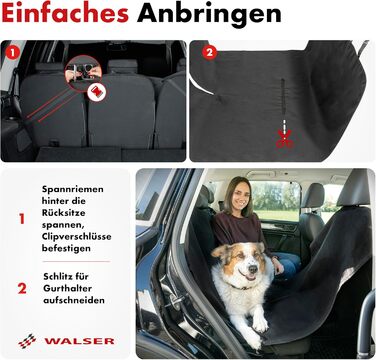 Einfaches Anbringen

1

2

1 Spannriemen hinter die Rücksitze spannen, Clipverschlüsse befestigen

2 Schlitz für Gurthalter aufschneiden

WALSER