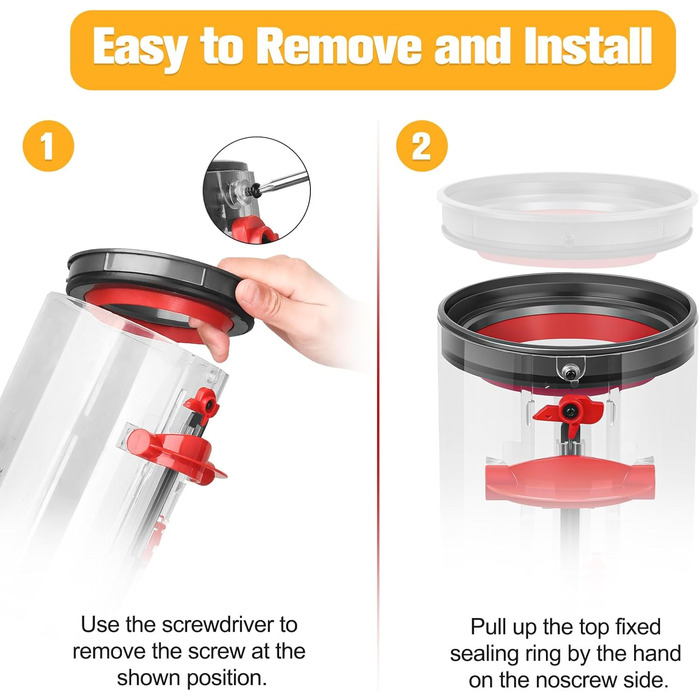 Easy to Remove and Install

1

Use the screwdriver to remove the screw at the shown position.

2

Pull up the top fixed sealing ring by the hand on the noscrew side.