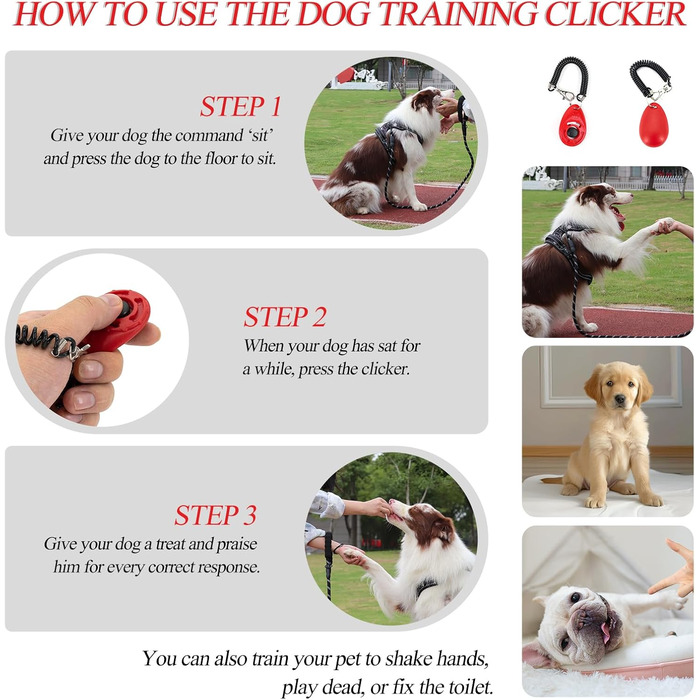 HOW TO USE THE DOG TRAINING CLICKER

STEP 1
Give your dog the command 'sit' and press the dog to the floor to sit.

STEP 2
When your dog has sat for a while, press the clicker.

STEP 3
Give your dog a treat and praise him for every correct response.

You can also train your pet to shake hands, play dead, or fix the toilet.