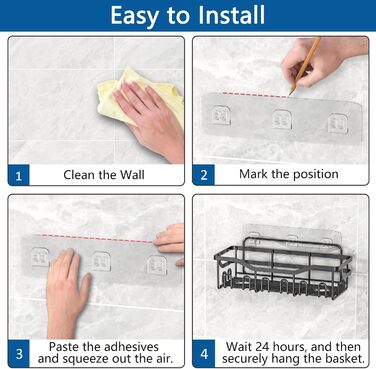 Easy to Install

1 Clean the Wall

2 Mark the position

3 Paste the adhesives and squeeze out the air.

4 Wait 24 hours, and then securely hang the basket.