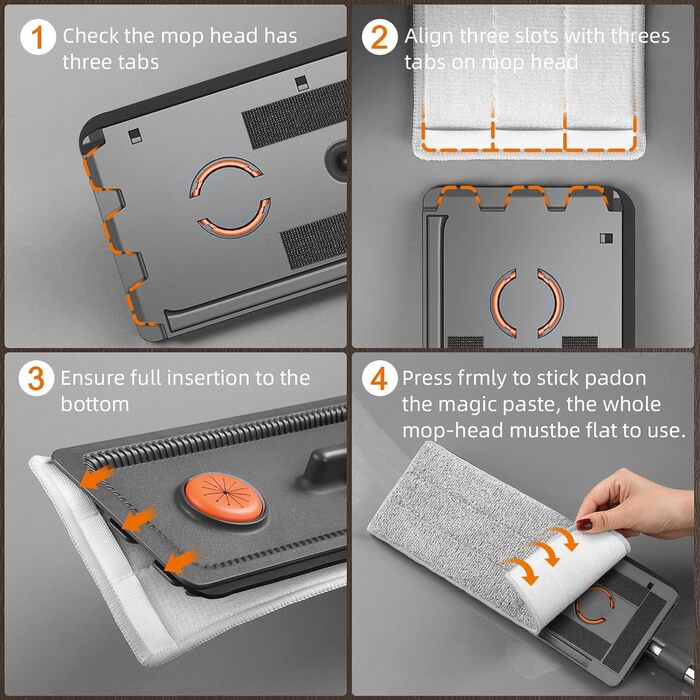 1 Check the mop head has three tabs

2 Align three slots with threes tabs on mop head

3 Ensure full insertion to the bottom

4 Press frmly to stick padon the magic paste, the whole mop-head mustbe flat to use.