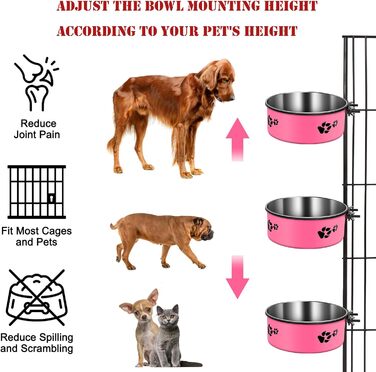 ADJUST THE BOWL MOUNTING HEIGHT
ACCORDING TO YOUR PET'S HEIGHT

Reduce Joint Pain

Fit Most Cages and Pets

Reduce Spilling and Scrambling