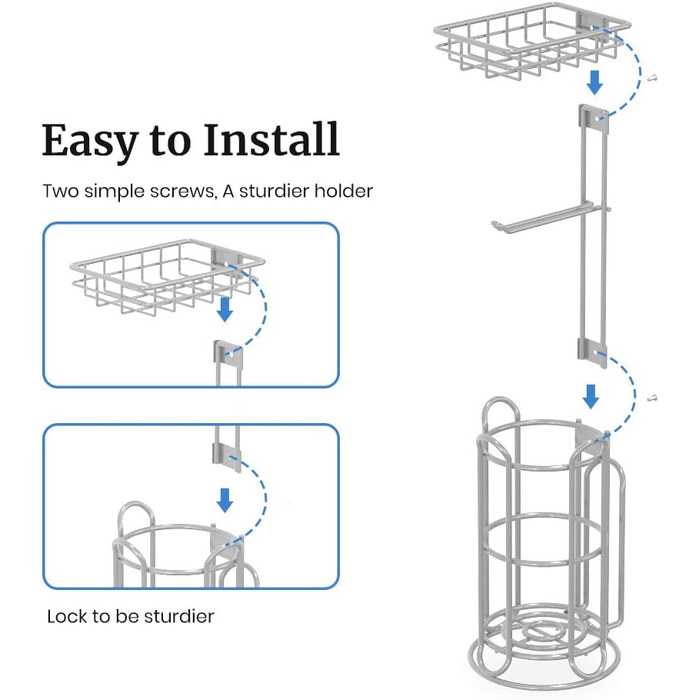 Easy to Install

Two simple screws, A sturdier holder

Lock to be sturdier