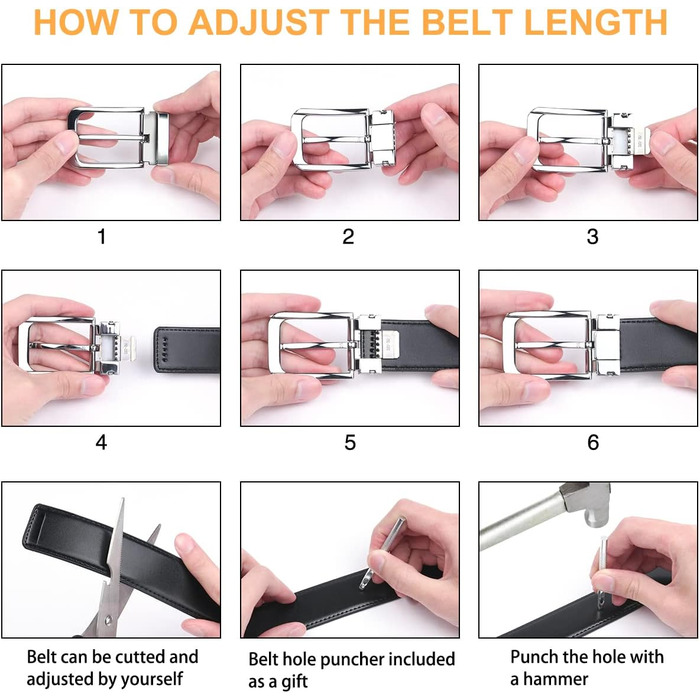 HOW TO ADJUST THE BELT LENGTH

1

2

3

4

5

6

Belt can be cutted and adjusted by yourself

Belt hole puncher included as a gift

Punch the hole with a hammer