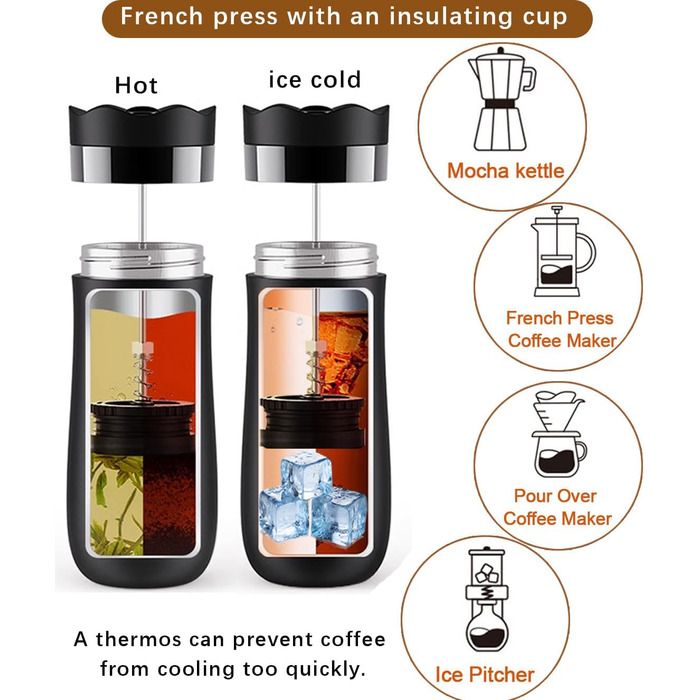 French press with an insulating cup

Hot

ice cold

Mocha kettle

French Press Coffee Maker

Pour Over Coffee Maker

Ice Pitcher

A thermos can prevent coffee from cooling too quickly.