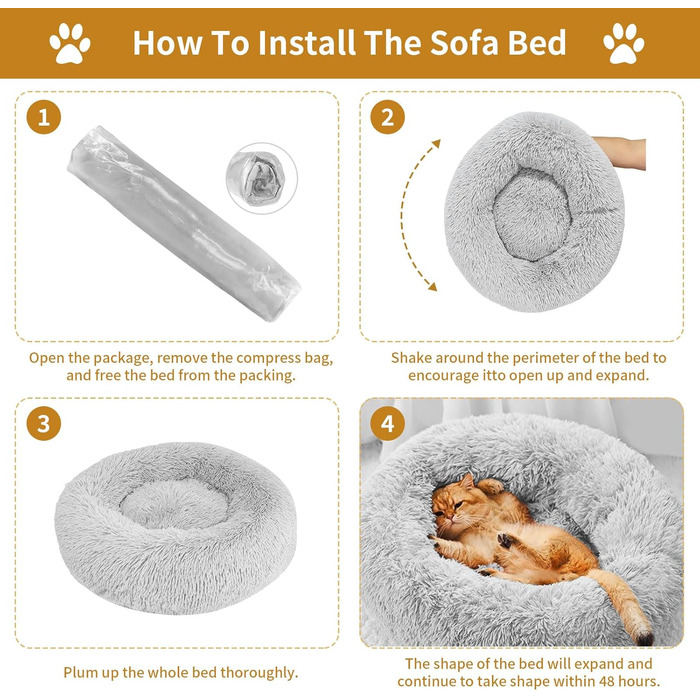 How To Install The Sofa Bed

1

Open the package, remove the compress bag, and free the bed from the packing.

2

Shake around the perimeter of the bed to encourage itto open up and expand.

3

Plum up the whole bed thoroughly.

4

The shape of the bed will expand and continue to take shape within 48 hours.