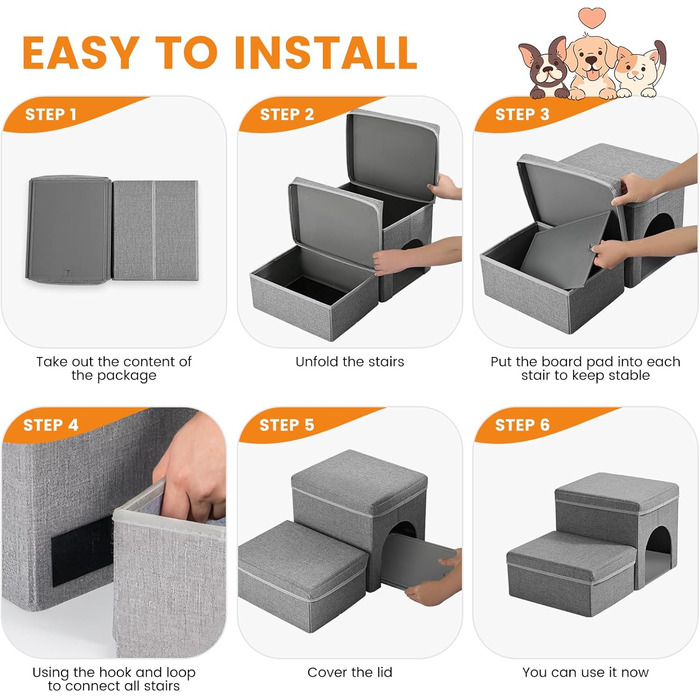 EASY TO INSTALL

STEP 1

Take out the content of the package

STEP 2

Unfold the stairs

STEP 3

Put the board pad into each stair to keep stable

STEP 4

Using the hook and loop to connect all stairs

STEP 5

Cover the lid

STEP 6

You can use it now