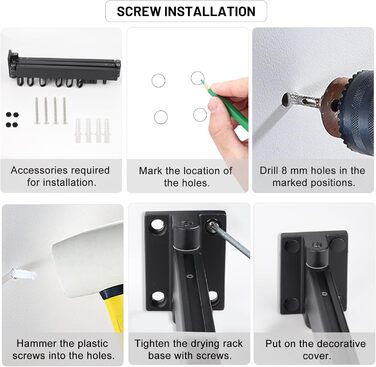 SCREW INSTALLATION

Accessories required for installation.

Mark the location of the holes.

Drill 8 mm holes in the marked positions.

Hammer the plastic screws into the holes.

Tighten the drying rack base with screws.

Put on the decorative cover.