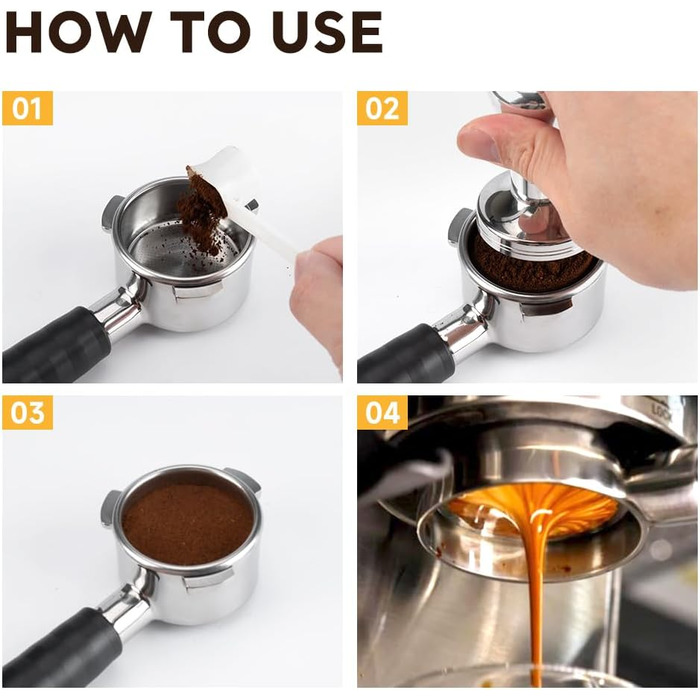 HOW TO USE

01

02

03

04

LOCK