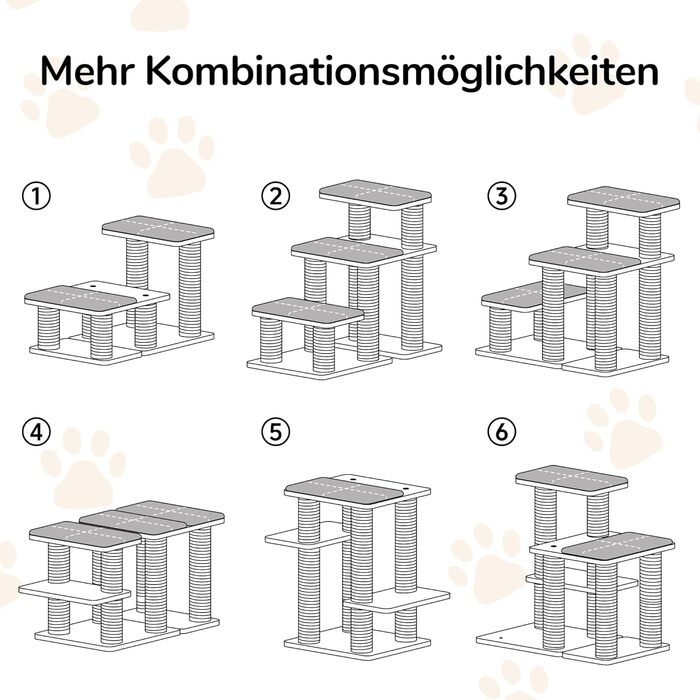 Mehr Kombinationsmöglichkeiten

①

②

③

④

⑤

⑥