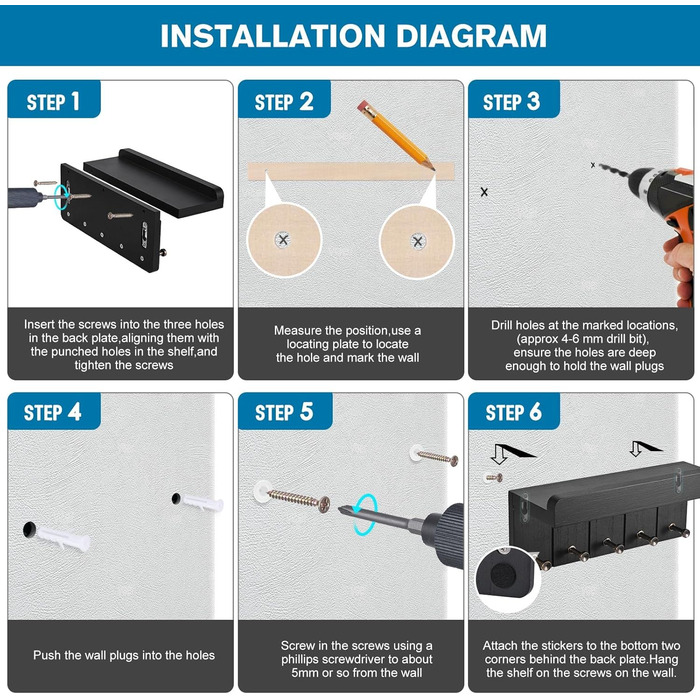 INSTALLATION DIAGRAM

STEP 1

Insert the screws into the three holes in the back plate,aligning them with the punched holes in the shelf,and tighten the screws

STEP 2

Measure the position,use a locating plate to locate the hole and mark the wall

STEP 3

Drill holes at the marked locations, (approx 4-6 mm drill bit), ensure the holes are deep enough to hold the wall plugs

STEP 4

Push the wall plugs into the holes

STEP 5

Screw in the screws using a phillips screwdriver to about 5mm or so from the wall

STEP 6

Attach the stickers to the bottom two corners behind the back plate.Hang the shelf on the screws on the wall.