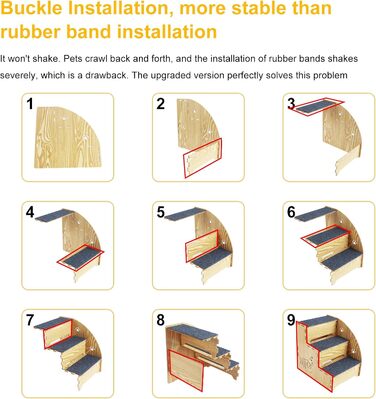 Buckle Installation, more stable than rubber band installation

It won't shake. Pets crawl back and forth, and the installation of rubber bands shakes severely, which is a drawback. The upgraded version perfectly solves this problem

1

2

3

4

5

6

7

8

9