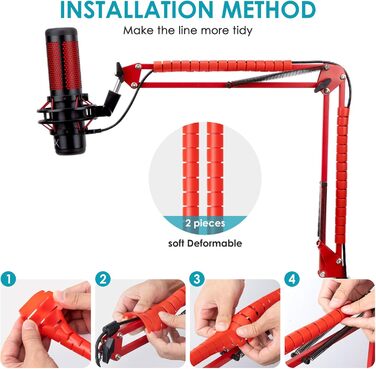 INSTALLATION METHOD

Make the line more tidy

2 pieces

soft Deformable

1

2

3

4