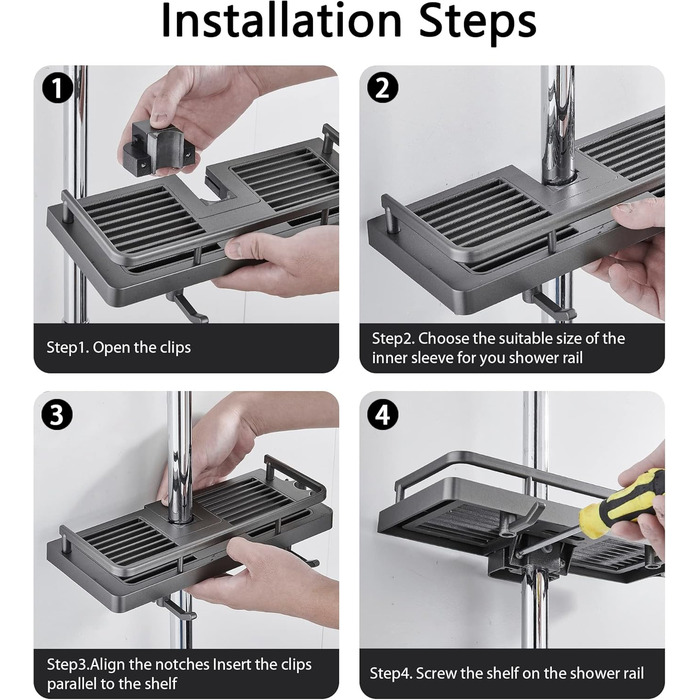 Installation Steps

1

Step1. Open the clips

2

Step2. Choose the suitable size of the inner sleeve for you shower rail

3

Step3.Align the notches Insert the clips parallel to the shelf

4

Step4. Screw the shelf on the shower rail