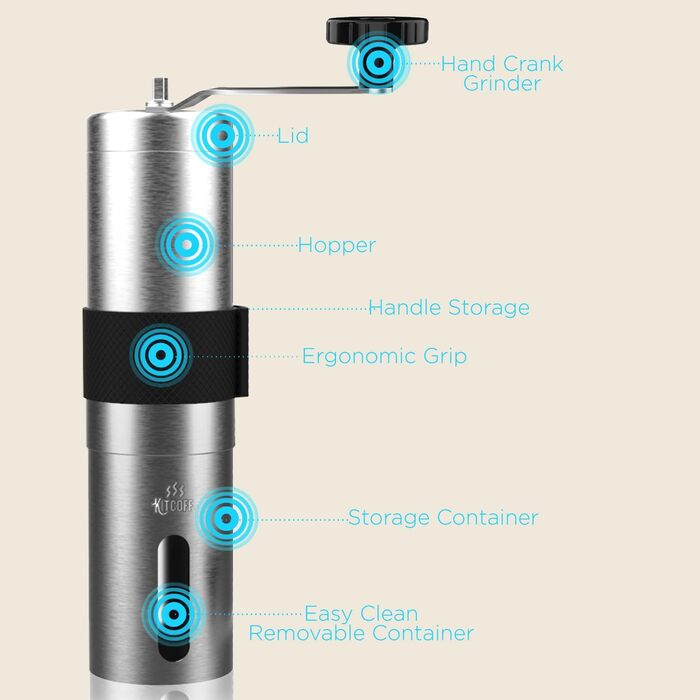 Hand Crank Grinder

Lid

Hopper

Handle Storage

Ergonomic Grip

KITCOFF

Storage Container

Easy Clean Removable Container