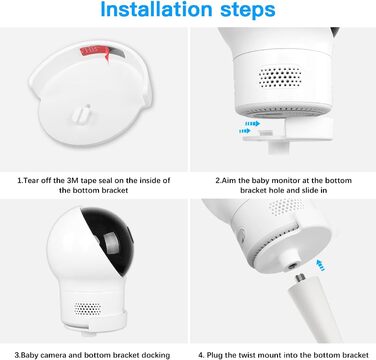 Installation steps

1.Tear off the 3M tape seal on the inside of the bottom bracket

2.Aim the baby monitor at the bottom bracket hole and slide in

3.Baby camera and bottom bracket docking

4. Plug the twist mount into the bottom bracket