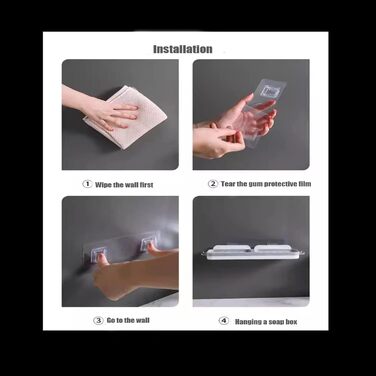 Installation

① Wipe the wall first

② Tear the gum protective film

③ Go to the wall

④ Hanging a soap box