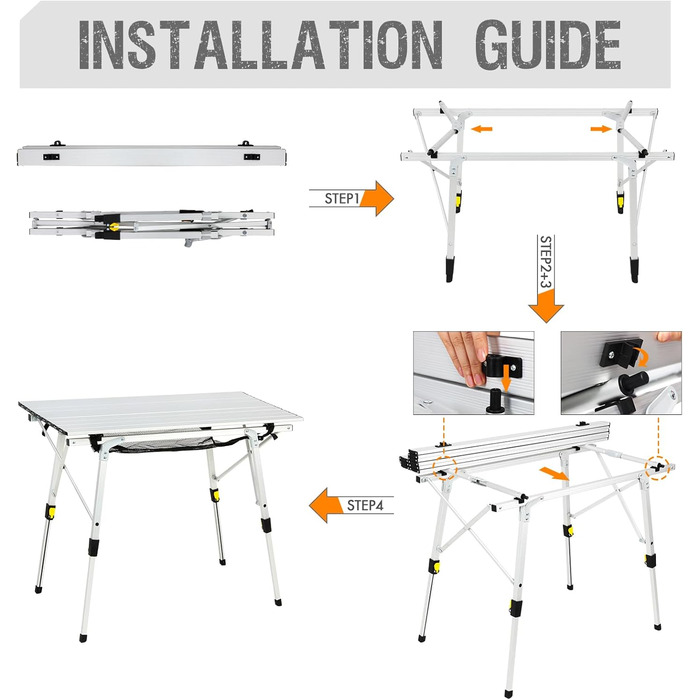 INSTALLATION GUIDE

STEP1

STEP2+3

STEP4