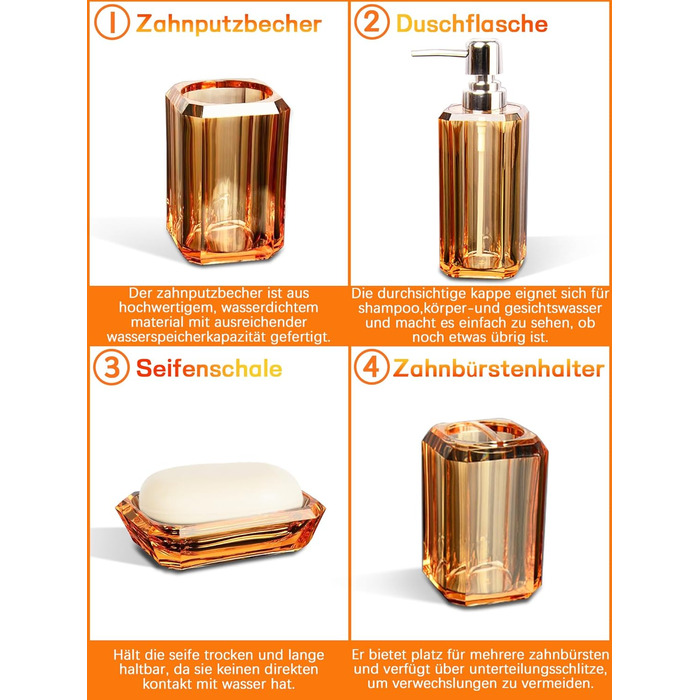 ① Zahnputzbecher

Der zahnputzbecher ist aus hochwertigem, wasserdichtem material mit ausreichender wasserspeicherkapazität gefertigt.

② Duschflasche

Die durchsichtige kappe eignet sich für shampoo,körper-und gesichtswasser und macht es einfach zu sehen, ob noch etwas übrig ist.

③ Seifenschale

Hält die seife trocken und lange haltbar, da sie keinen direkten kontakt mit wasser hat.

④ Zahnbürstenhalter

Er bietet platz für mehrere zahnbürsten und verfügt über unterteilungsschlitze, um verwechslungen zu vermeiden.