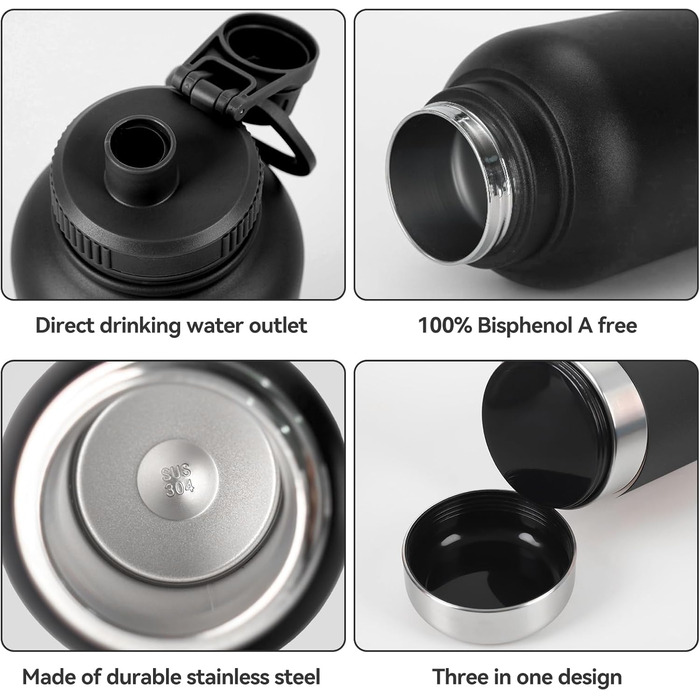 Direct drinking water outlet

100% Bisphenol A free

SUS 304

Made of durable stainless steel

Three in one design