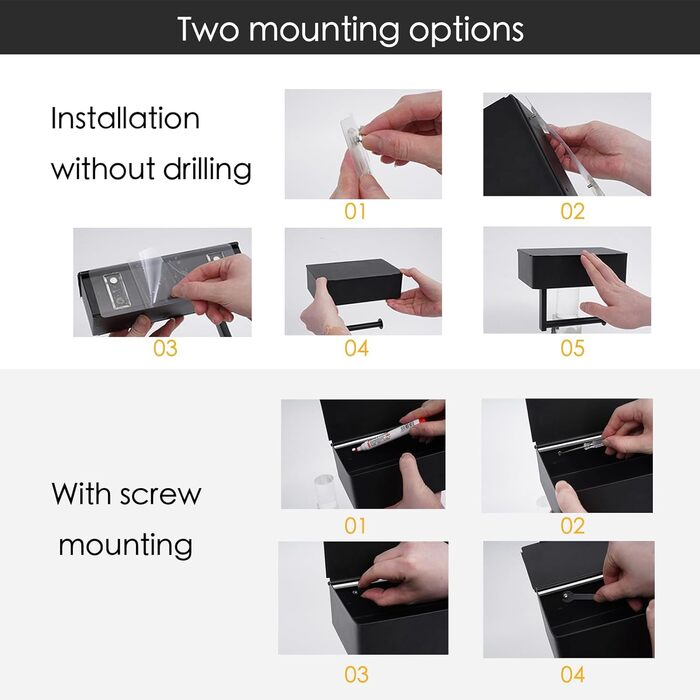 Two mounting options

Installation without drilling

01

02

03

04

05

With screw mounting

01

02

03

04