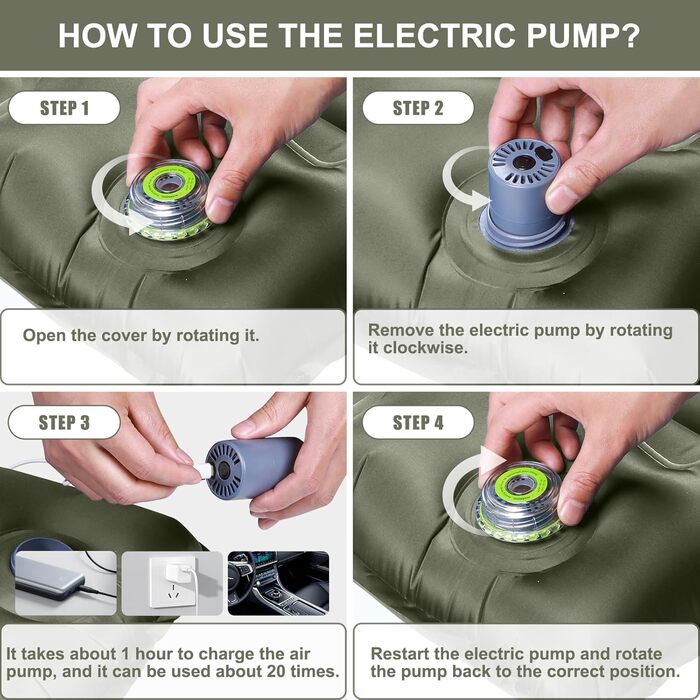 HOW TO USE THE ELECTRIC PUMP?

STEP 1

Open the cover by rotating it.

STEP 2

Remove the electric pump by rotating it clockwise.

STEP 3

It takes about 1 hour to charge the air pump, and it can be used about 20 times.

STEP 4

Restart the electric pump and rotate the pump back to the correct position.