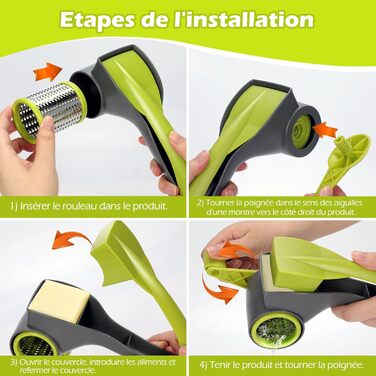 Etapes de l'installation

1) Insérer le rouleau dans le produit.

2) Tourner la poignée dans le sens des aiguilles d'une montre vers le côté droit du produit.

3) Ouvrir le couvercle, introduire les aliments et refermer le couvercle.

4) Tenir le produit et tourner la poignée.