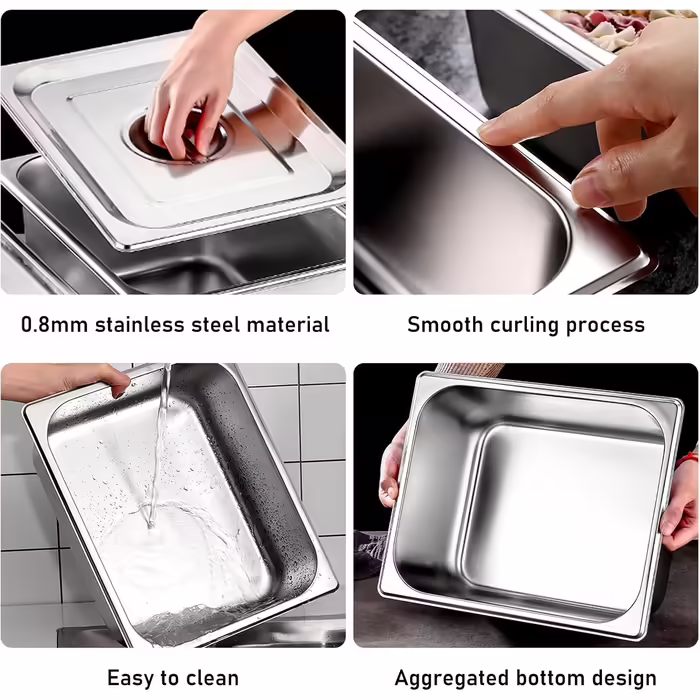 0.8mm stainless steel material

Smooth curling process

Easy to clean

Aggregated bottom design