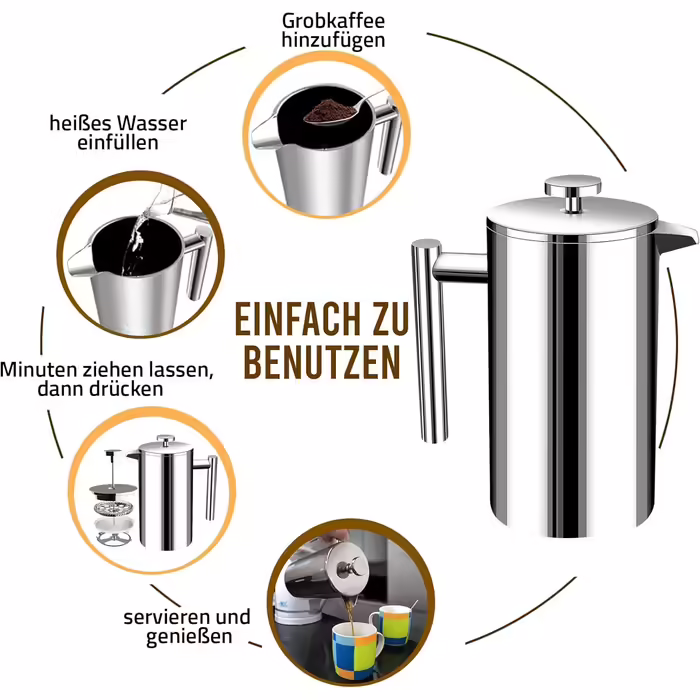 Grobkaffee hinzufügen

heißes Wasser einfüllen

EINFACH ZU BENUTZEN

Minuten ziehen lassen, dann drücken

servieren und genießen