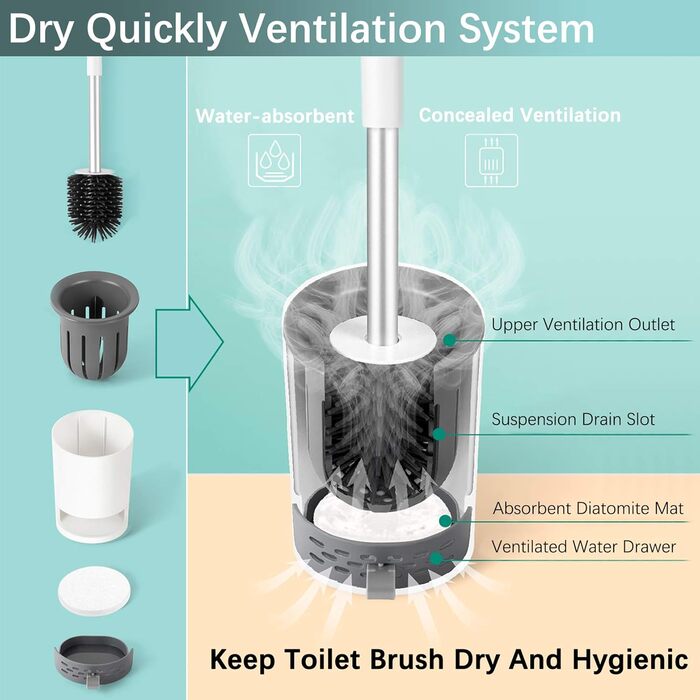 Dry Quickly Ventilation System

Water-absorbent

Concealed Ventilation

Upper Ventilation Outlet

Suspension Drain Slot

Absorbent Diatomite Mat

Ventilated Water Drawer

Keep Toilet Brush Dry And Hygienic