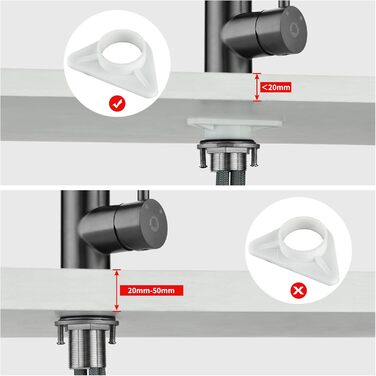 <20mm

20mm-50mm