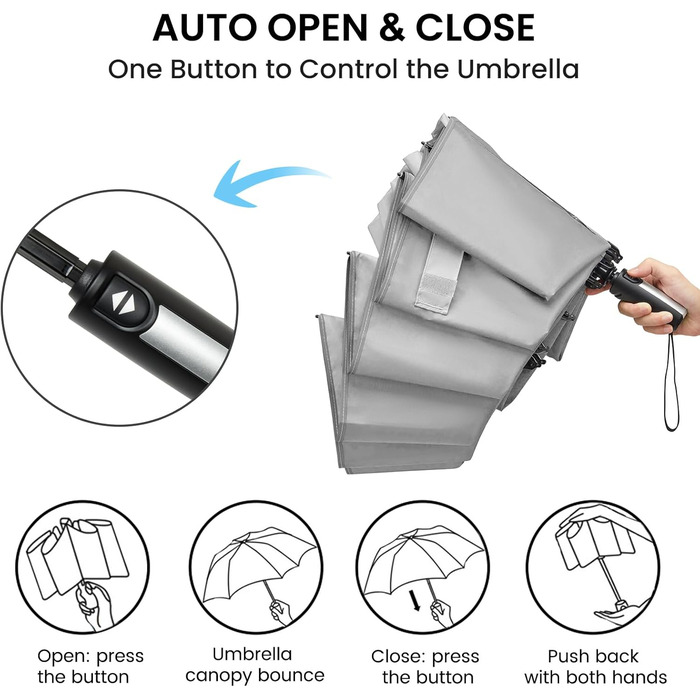 AUTO OPEN & CLOSE
One Button to Control the Umbrella

Open: press the button

Umbrella canopy bounce

Close: press the button

Push back with both hands