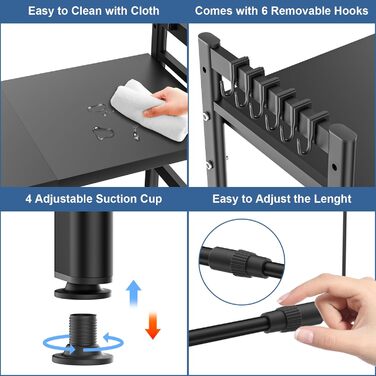 Easy to Clean with Cloth

Comes with 6 Removable Hooks

4 Adjustable Suction Cup

Easy to Adjust the Lenght