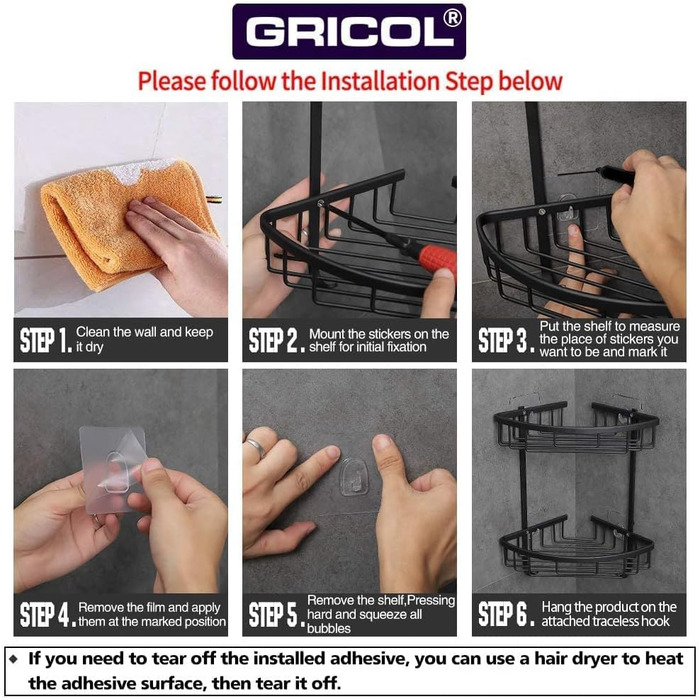 GRICOL®

Please follow the Installation Step below

STEP 1. Clean the wall and keep it dry

STEP 2. Mount the stickers on the shelf for initial fixation

STEP 3. Put the shelf to measure the place of stickers you want to be and mark it

STEP 4. Remove the film and apply them at the marked position

STEP 5. Remove the shelf,Pressing hard and squeeze all bubbles

STEP 6. Hang the product on the attached traceless hook

◆ If you need to tear off the installed adhesive, you can use a hair dryer to heat the adhesive surface, then tear it off.