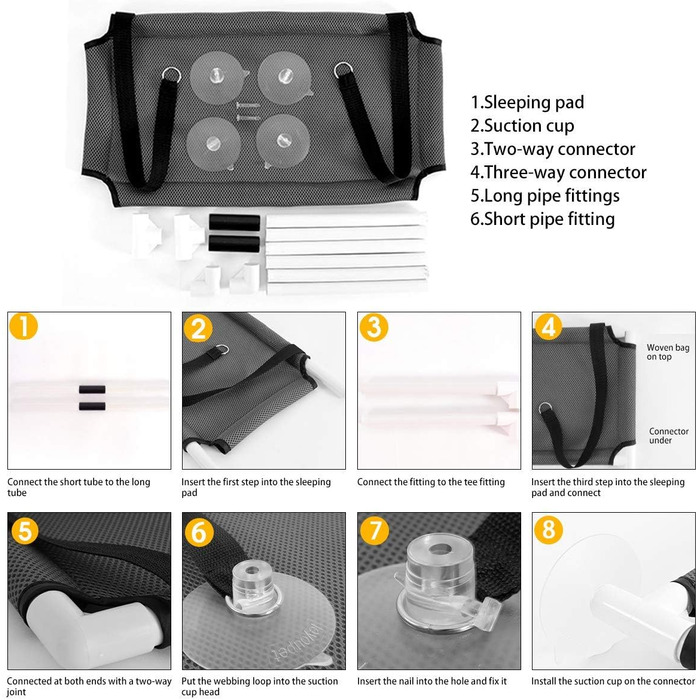 1.Sleeping pad
2.Suction cup
3.Two-way connector
4.Three-way connector
5.Long pipe fittings
6.Short pipe fitting

1

Connect the short tube to the long tube

2

Insert the first step into the sleeping pad

3

Connect the fitting to the tee fitting

4

Woven bag on top

Connector under

Insert the third step into the sleeping pad and connect

5

Connected at both ends with a two-way joint

6

Put the webbing loop into the suction cup head

7

Insert the nail into the hole and fix it

8

Install the suction cup on the connector