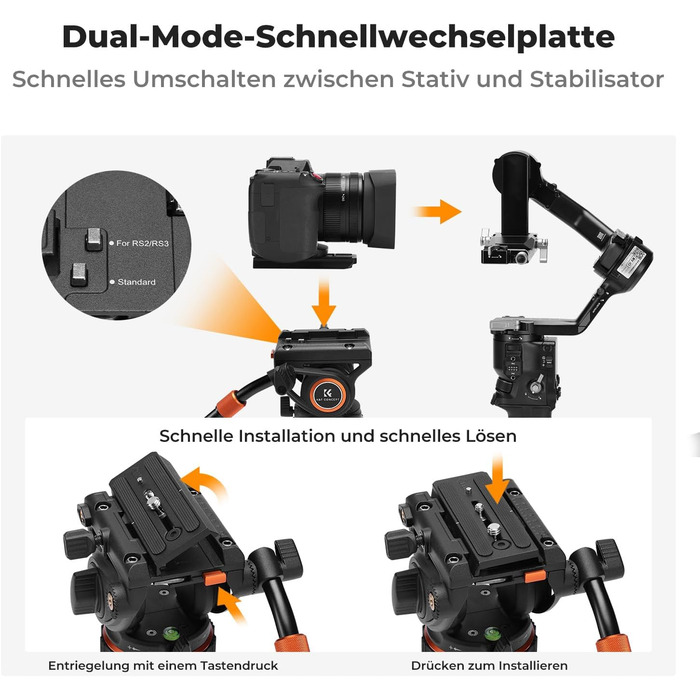 Dual-Mode-Schnellwechselplatte

Schnelles Umschalten zwischen Stativ und Stabilisator

For RS2/RS3

Standard

K&F CONCEPT

Schnelle Installation und schnelles Lösen

Entriegelung mit einem Tastendruck

Drücken zum Installieren