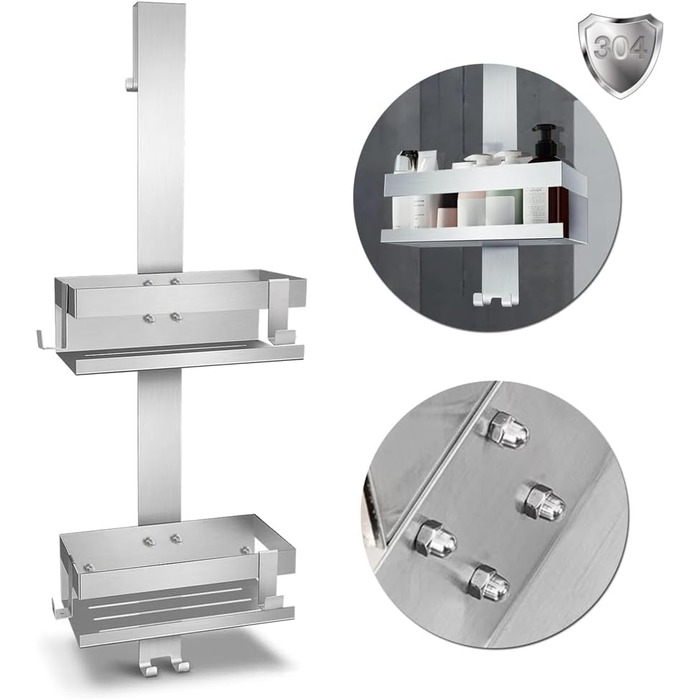 304