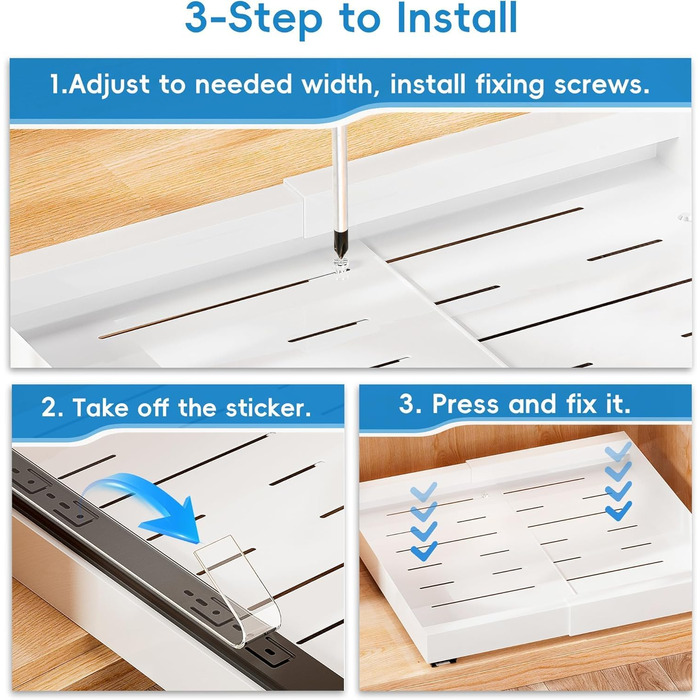 3-Step to Install

1.Adjust to needed width, install fixing screws.

2. Take off the sticker.

3. Press and fix it.