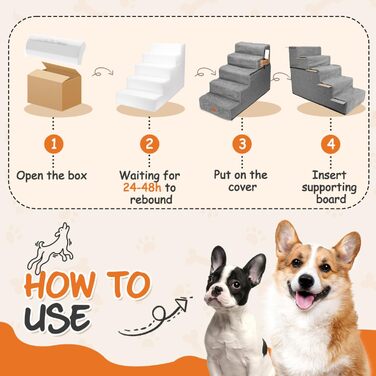 1
Open the box

2
Waiting for 24-48h to rebound

3
Put on the cover

4
Insert supporting board

HOW TO USE