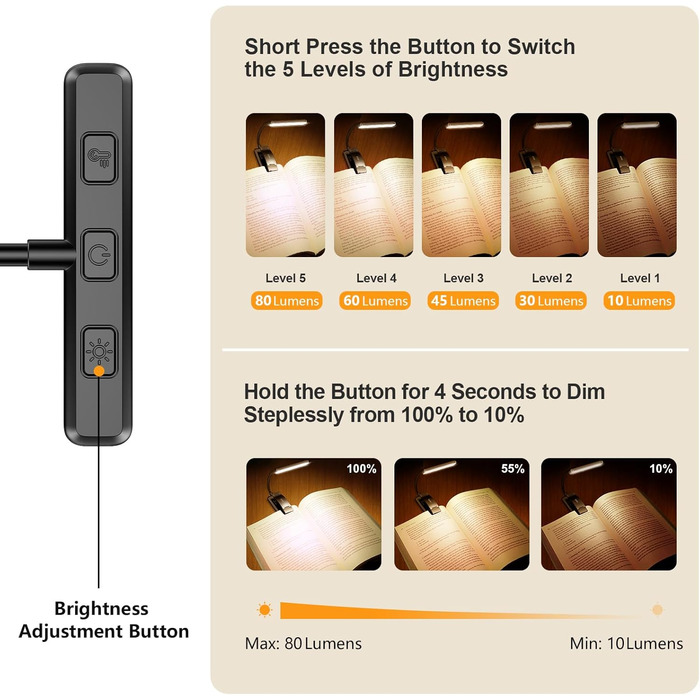 Short Press the Button to Switch the 5 Levels of Brightness

Level 5
80 Lumens

Level 4
60 Lumens

Level 3
45 Lumens

Level 2
30 Lumens

Level 1
10 Lumens

Hold the Button for 4 Seconds to Dim Steplessly from 100% to 10%

100%

55%

10%

Max: 80 Lumens

Min: 10 Lumens

Brightness Adjustment Button