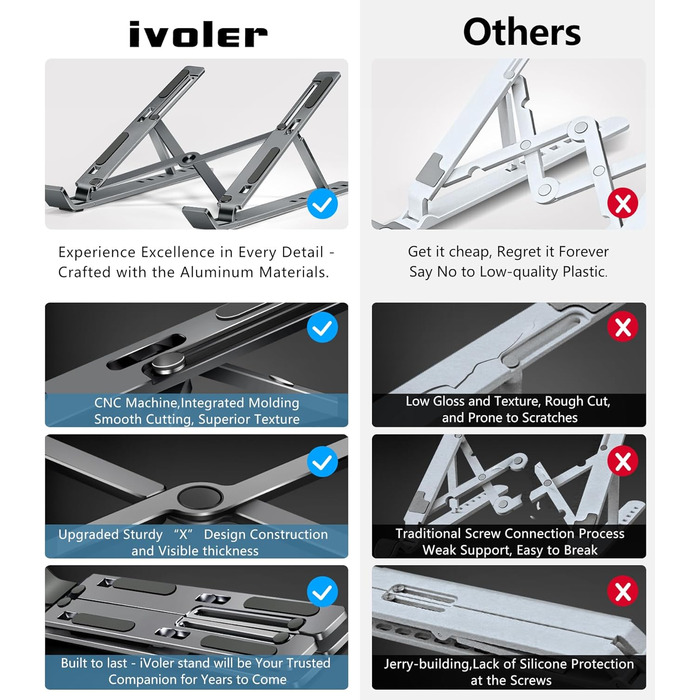 ivoler

Experience Excellence in Every Detail - Crafted with the Aluminum Materials.

CNC Machine,Integrated Molding Smooth Cutting, Superior Texture

Upgraded Sturdy "X" Design Construction and Visible thickness

Built to last - iVoler stand will be Your Trusted Companion for Years to Come

Others

Get it cheap, Regret it Forever Say No to Low-quality Plastic.

Low Gloss and Texture, Rough Cut, and Prone to Scratches

Traditional Screw Connection Process Weak Support, Easy to Break

Jerry-building,Lack of Silicone Protection at the Screws