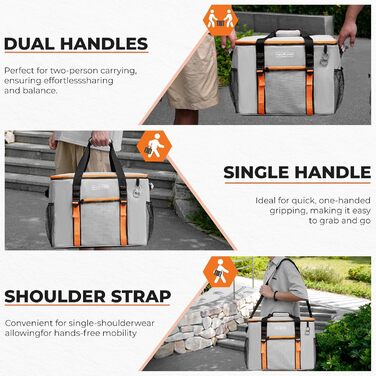 DUAL HANDLES

Perfect for two-person carrying, ensuring effortlesssharing and balance.

SINGLE HANDLE

Ideal for quick, one-handed gripping, making it easy to grab and go

SHOULDER STRAP

Convenient for single-shoulderwear allowingfor hands-free mobility