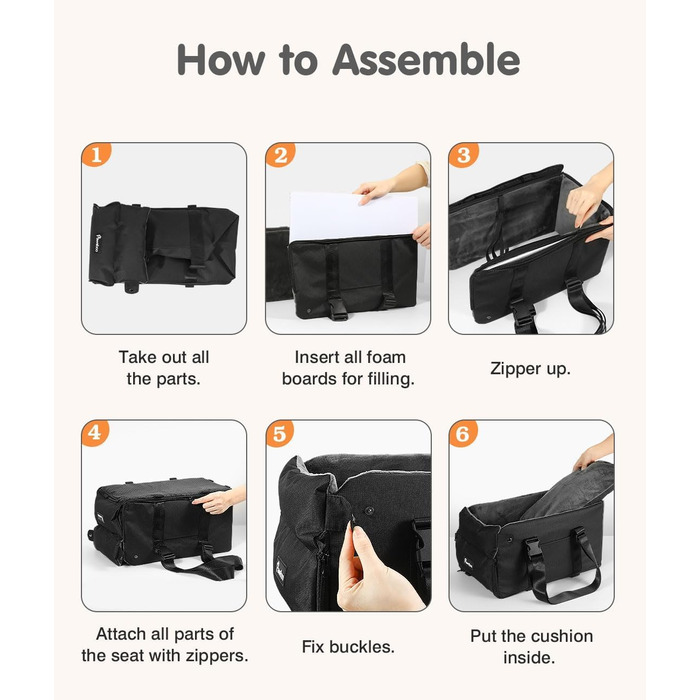 How to Assemble

1

Take out all the parts.

2

Insert all foam boards for filling.

3

Zipper up.

4

Attach all parts of the seat with zippers.

5

Fix buckles.

6

Put the cushion inside.