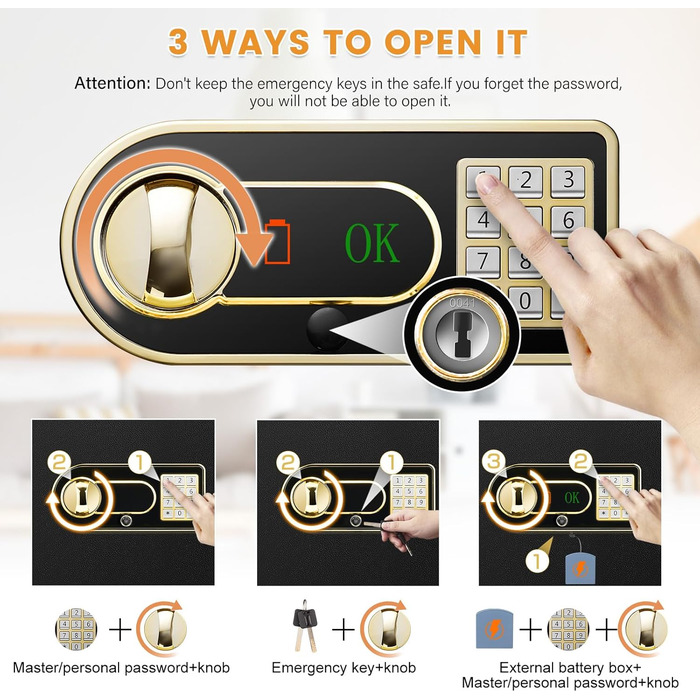 3 WAYS TO OPEN IT

Attention: Don't keep the emergency keys in the safe.If you forget the password, you will not be able to open it.

OK

2 3
4 6
7 8
0

0041

2 1

2 1

3 2 OK 1

Master/personal password+knob

Emergency key+knob

External battery box+ Master/personal password+knob