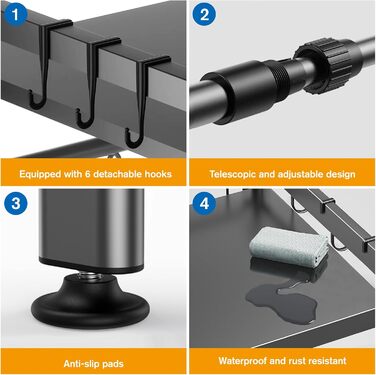 1

Equipped with 6 detachable hooks

2

Telescopic and adjustable design

3

Anti-slip pads

4

Waterproof and rust resistant