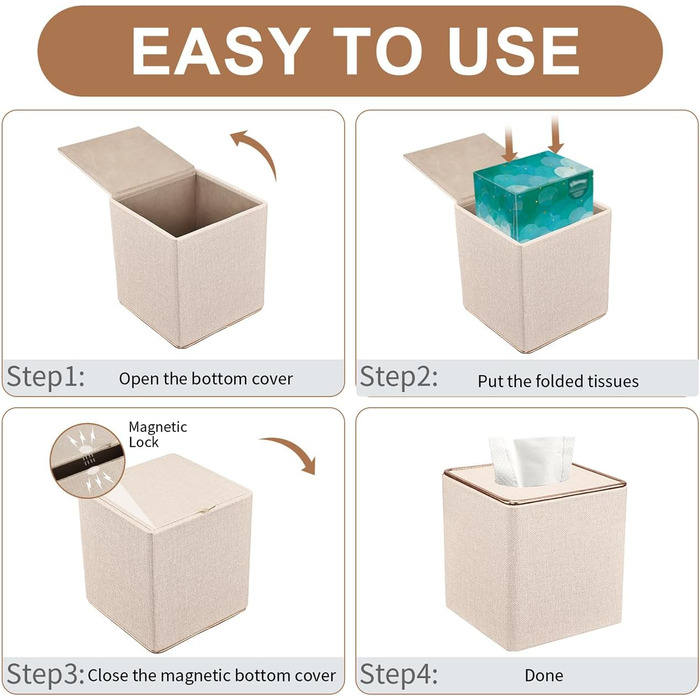 EASY TO USE

Step1: Open the bottom cover

Step2: Put the folded tissues

Magnetic Lock

Step3: Close the magnetic bottom cover

Step4: Done